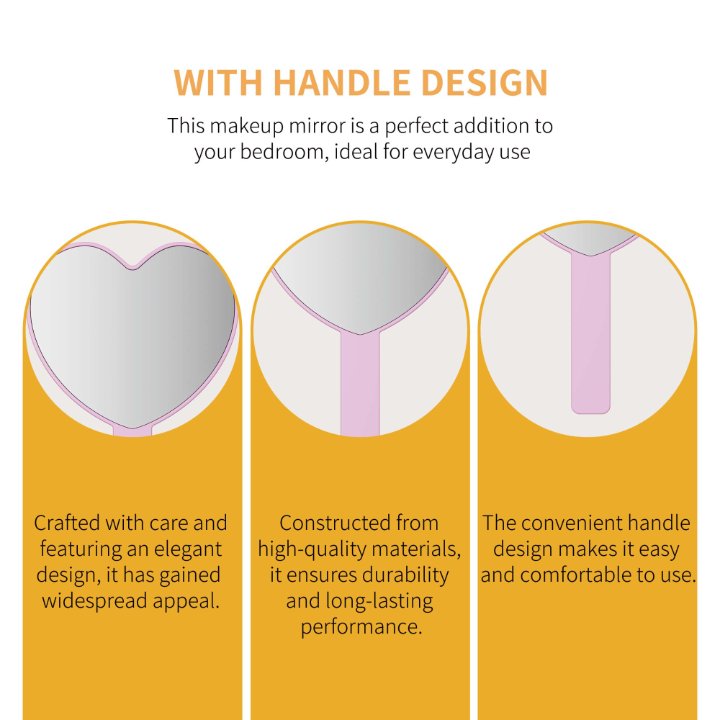 WITH HANDLE DESIGN

This makeup mirror is a perfect addition to your bedroom, ideal for everyday use

Crafted with care and featuring an elegant design, it has gained widespread appeal.

Constructed from high-quality materials, it ensures durability and long-lasting performance.

The convenient handle design makes it easy and comfortable to use.