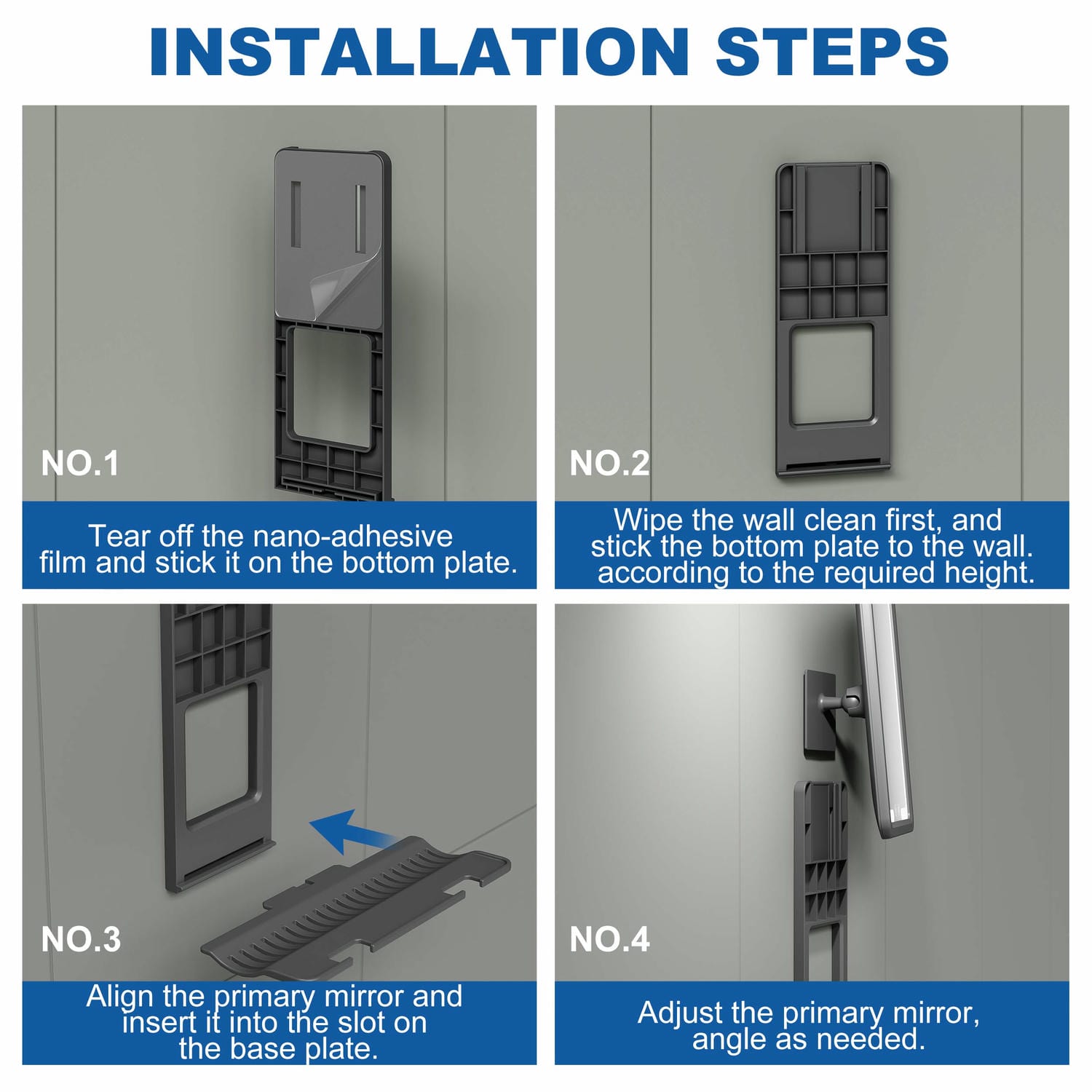 INSTALLATION STEPS

NO.1

Tear off the nano-adhesive film and stick it on the bottom plate.

NO.2

Wipe the wall clean first, and stick the bottom plate to the wall. according to the required height.

NO.3

Align the primary mirror and insert it into the slot on the base plate.

NO.4

Adjust the primary mirror, angle as needed.