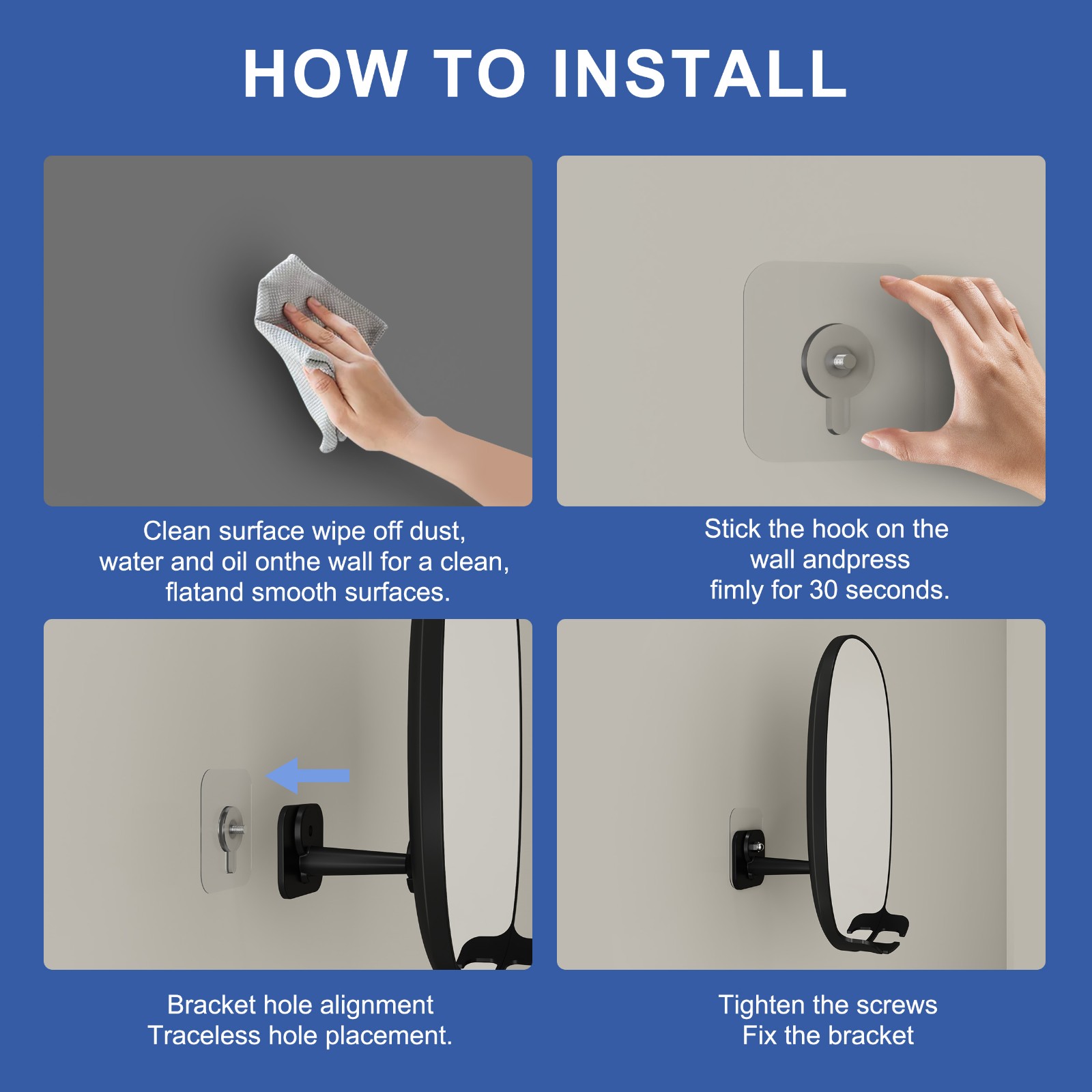 HOW TO INSTALL

Clean surface wipe off dust, water and oil onthe wall for a clean, flatand smooth surfaces.

Stick the hook on the wall andpress fimly for 30 seconds.

Bracket hole alignment
Traceless hole placement.

Tighten the screws
Fix the bracket