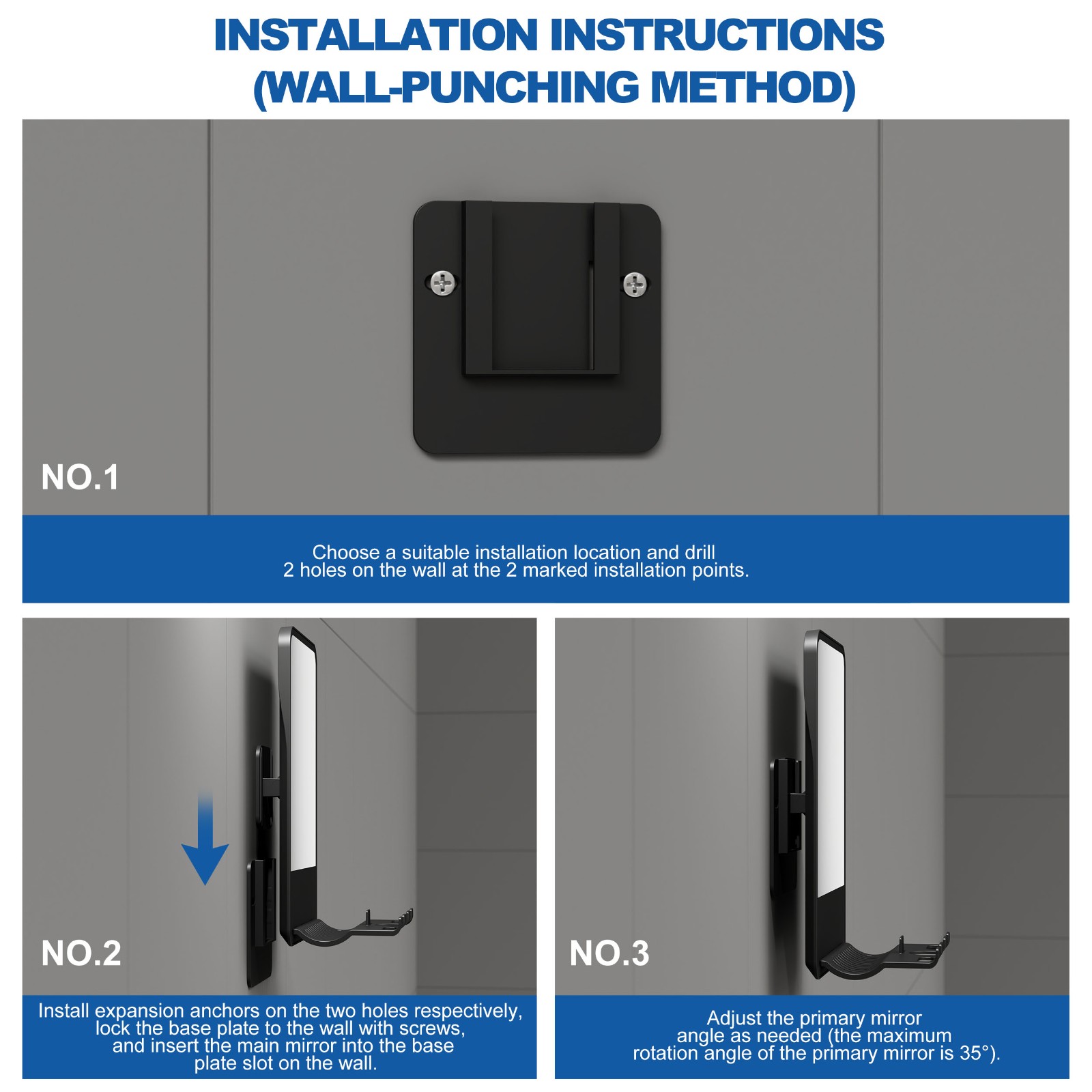 INSTALLATION INSTRUCTIONS (WALL-PUNCHING METHOD)

NO.1

Choose a suitable installation location and drill 2 holes on the wall at the 2 marked installation points.

NO.2

Install expansion anchors on the two holes respectively, lock the base plate to the wall with screws, and insert the main mirror into the base plate slot on the wall.

NO.3

Adjust the primary mirror angle as needed (the maximum rotation angle of the primary mirror is 35°).