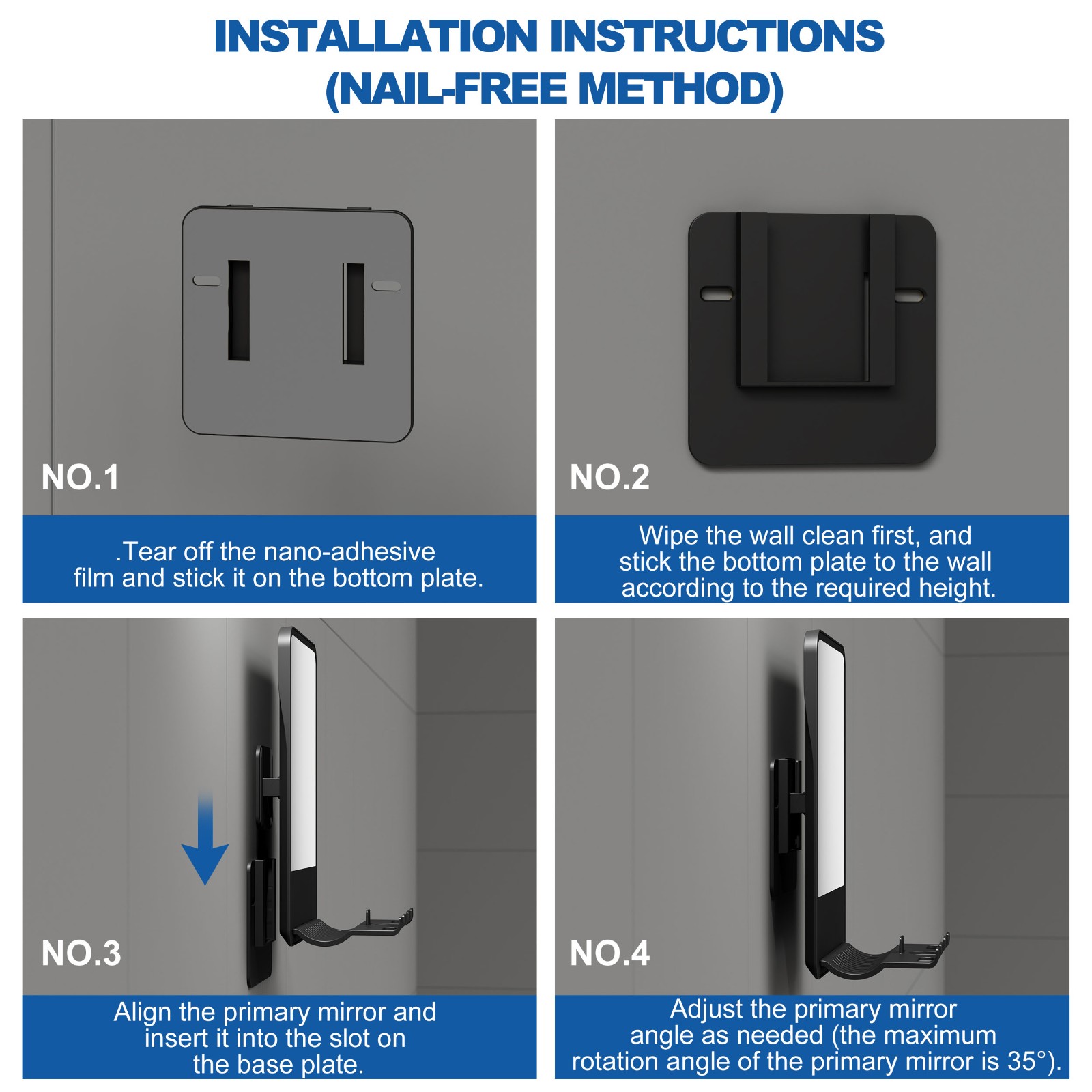 INSTALLATION INSTRUCTIONS
(NAIL-FREE METHOD)

NO.1

.Tear off the nano-adhesive film and stick it on the bottom plate.

NO.2

Wipe the wall clean first, and stick the bottom plate to the wall according to the required height.

NO.3

Align the primary mirror and insert it into the slot on the base plate.

NO.4

Adjust the primary mirror angle as needed (the maximum rotation angle of the primary mirror is 35°).