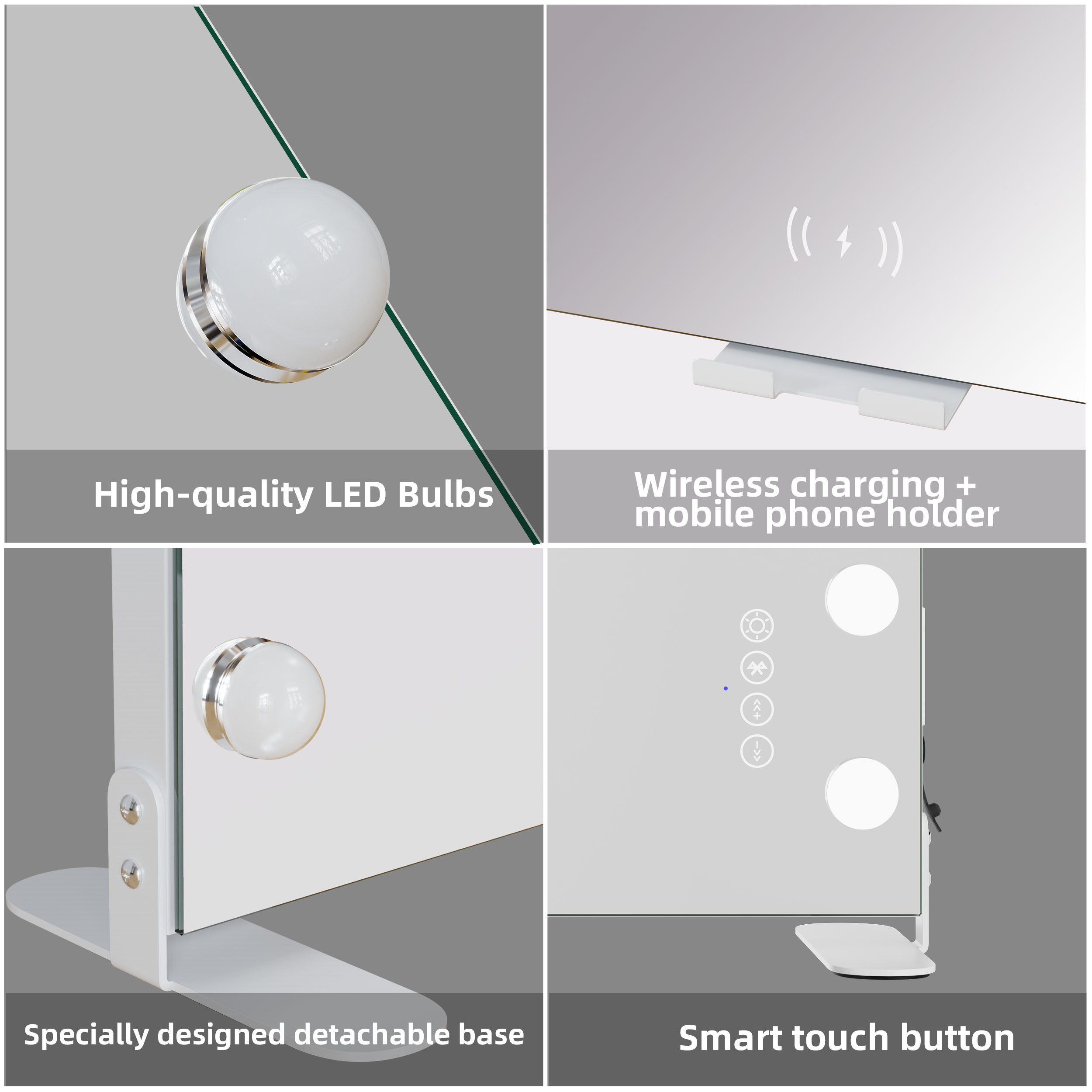 High-quality LED Bulbs

Wireless charging +
mobile phone holder

Specially designed detachable base

Smart touch button