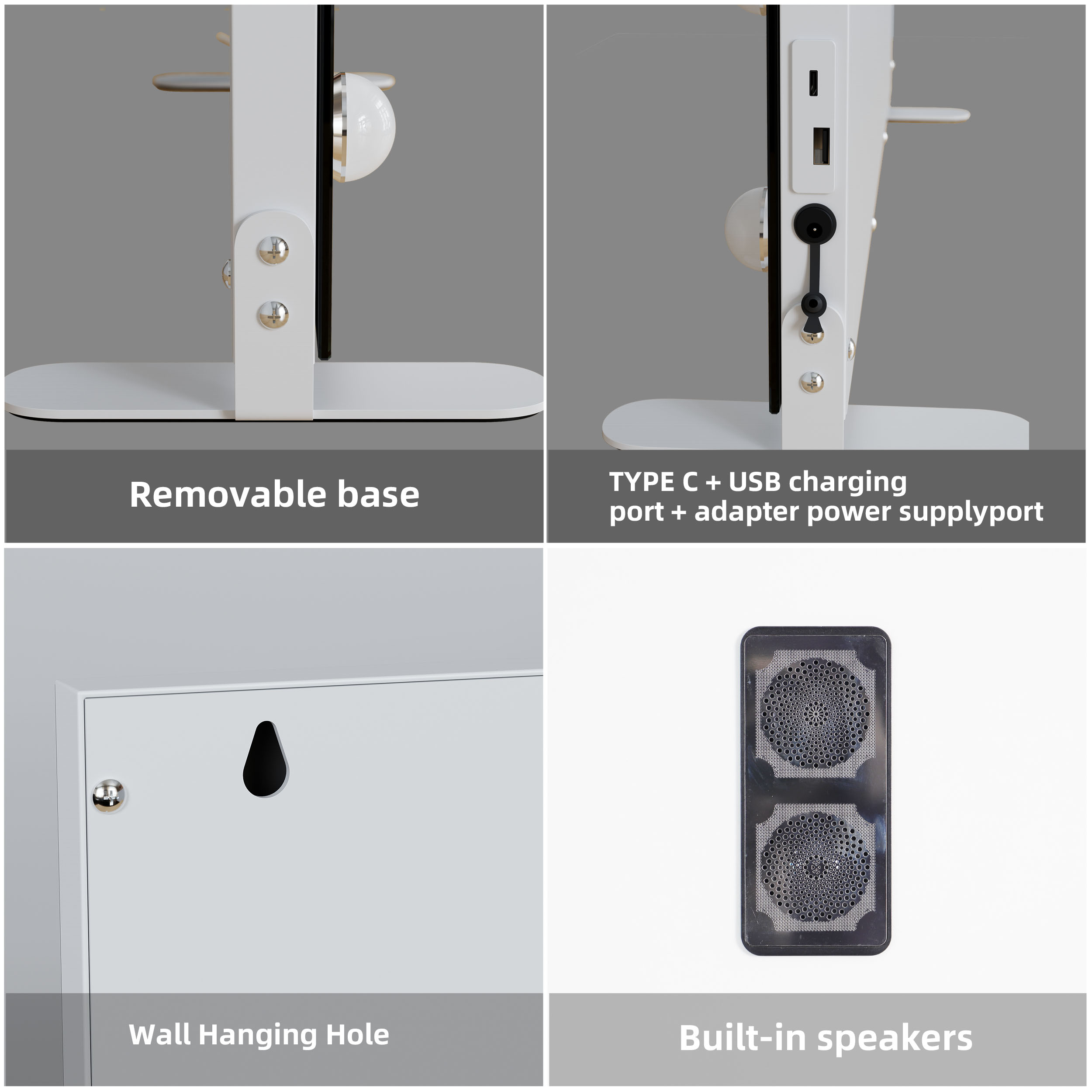 Removable base

TYPE C + USB charging port + adapter power supplyport

Wall Hanging Hole

Built-in speakers