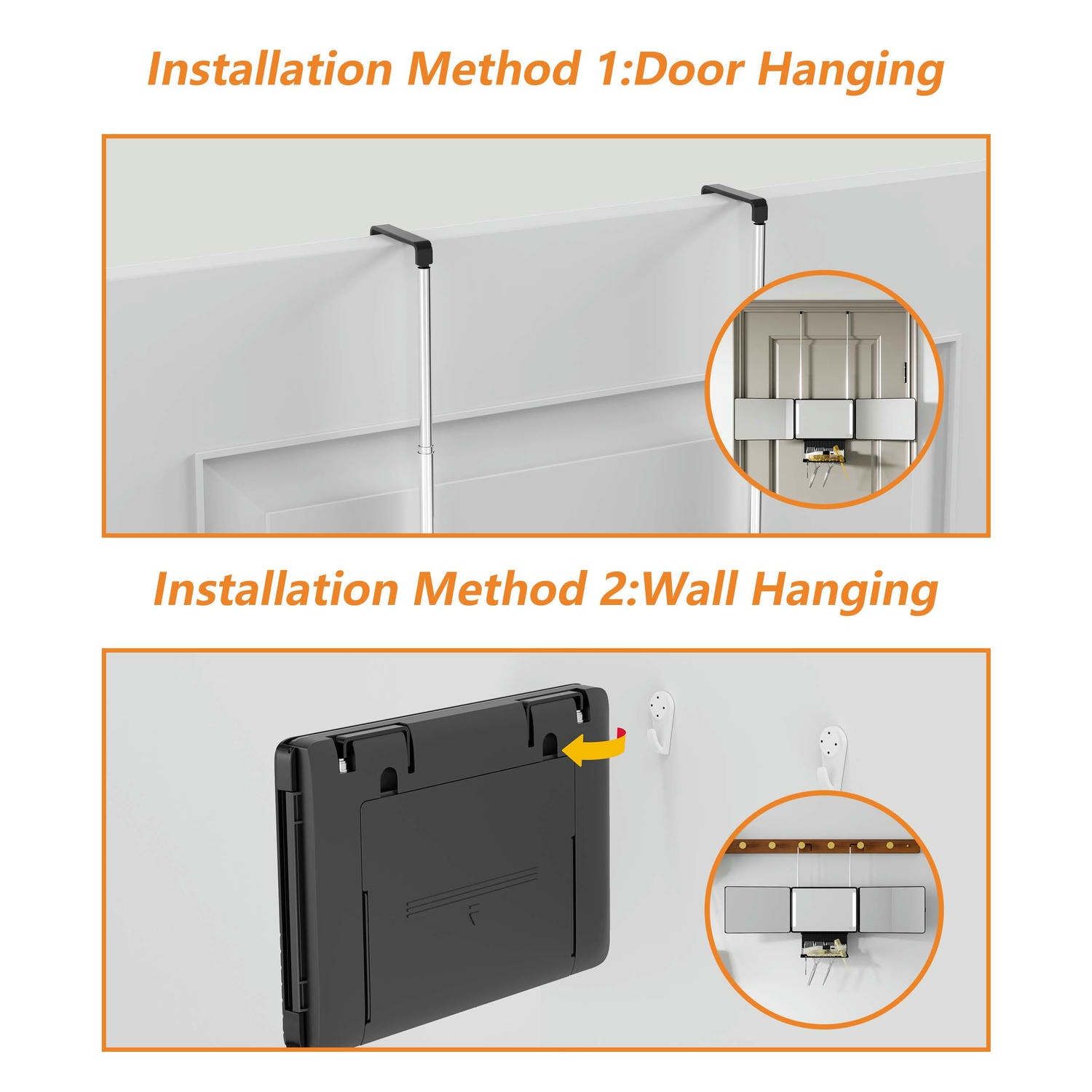 Installation Method 1:Door Hanging

Installation Method 2:Wall Hanging